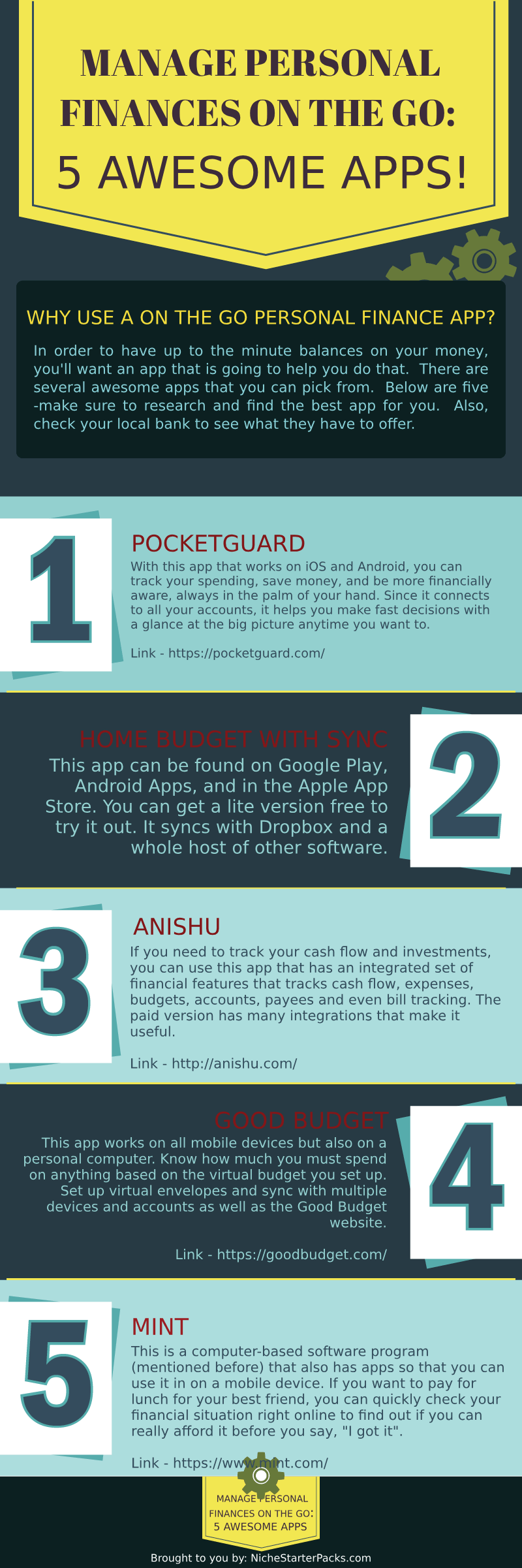 MANAGE PERSONAL FINANCES ON THE GO:

5 AWESOME APPS!

WHY USE A ON THE GO PERSONAL FINANCE APP?

In order to have up to the minute balances on your money, you'll want an app that is going to help you do that. There are several awesome apps that you can pick from. Below are five -make sure to research and find the best app for you. Also, check your local bank to see what they have to offer.

1

POCKETGUARD

With this app that works on iOS and Android, you can track your spending, save money, and be more financially aware, always in the palm of your hand. Since it connects to all your accounts, it helps you make fast decisions with a glance at the big picture anytime you want to.

Link - https://pocketguard.com/

HOME BUDGET WITH SYNC

This app can be found on Google Play, Android Apps, and in the Apple App Store. You can get a lite version free to try it out. It syncs with Dropbox and a whole host of other software.

2

3

ANISHU

If you need to track your cash flow and investments, you can use this app that has an integrated set of financial features that tracks cash flow, expenses, budgets, accounts, payees and even bill tracking. The paid version has many integrations that make it useful.

Link - http://anishu.com/

GOOD BUDGET

This app works on all mobile devices but also on a personal computer. Know how much you must spend on anything based on the virtual budget you set up. Set up virtual envelopes and sync with multiple devices and accounts as well as the Good Budget website.

Link - https://goodbudget.com/

4

5

MINT

This is a computer-based software program (mentioned before) that also has apps so that you can use it in on a mobile device. If you want to pay for lunch for your best friend, you can quickly check your financial situation right online to find out if you can really afford it before you say, "I got it".

Link - https://www.mint.com/

MANAGE PERSONAL FINANCES ON THE GO: 5 AWESOME APPS

Brought to you by: NicheStarterPacks.com