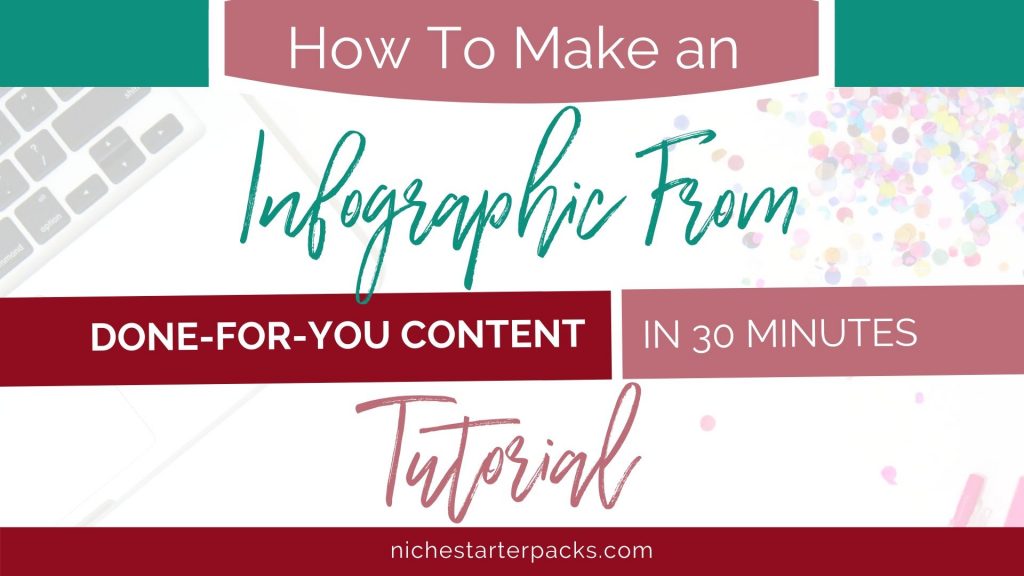 How To Make an

Infographic From

DONE-FOR-YOU CONTENT IN 30 MINUTES

Tutorial

nichestarterpacks.com