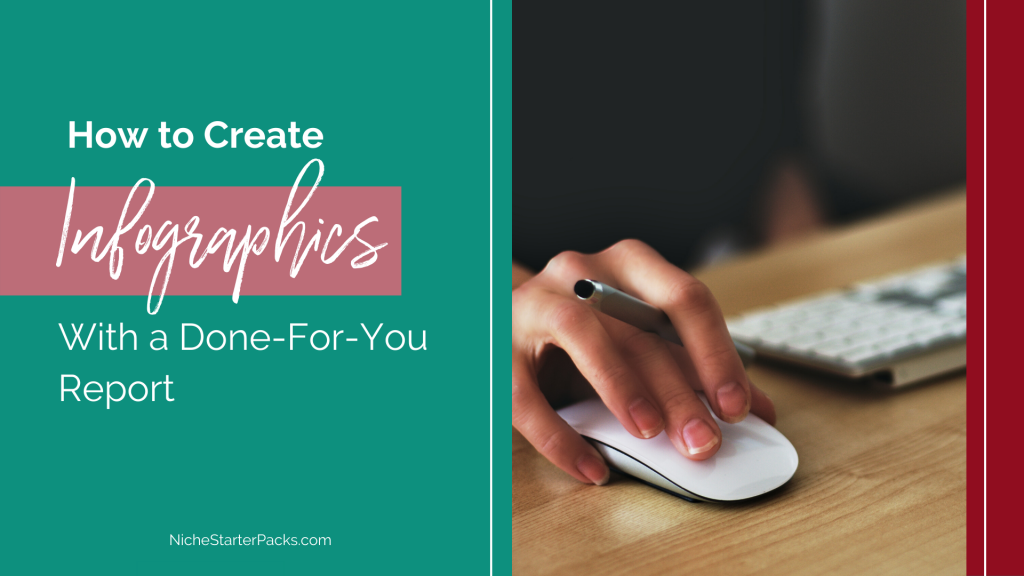 How to Create
Infographics
With a Done-For-You Report

NicheStarterPacks.com