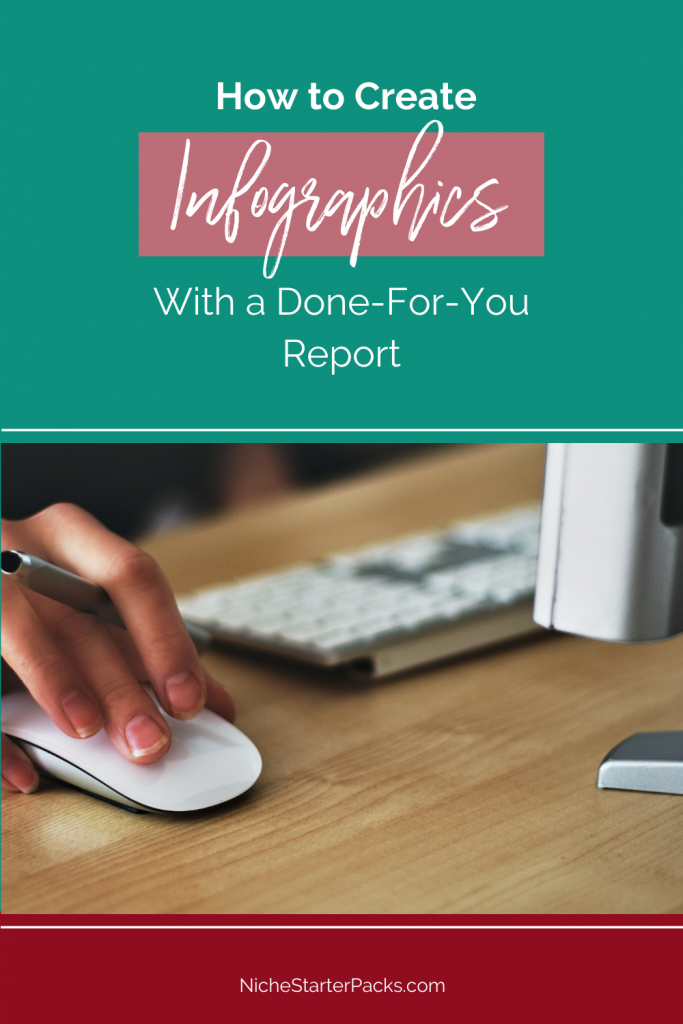 How to Create
Infographics
With a Done-For-You Report

NicheStarterPacks.com